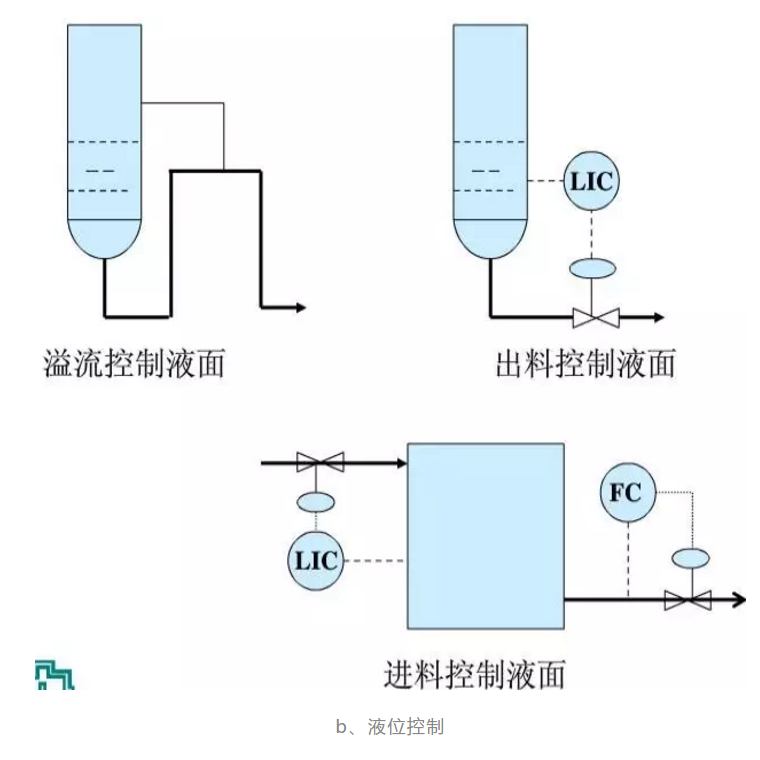 溢流控制液面

LIC

出料控制液面

LIC

FC

进料控制液面

b、液位控制